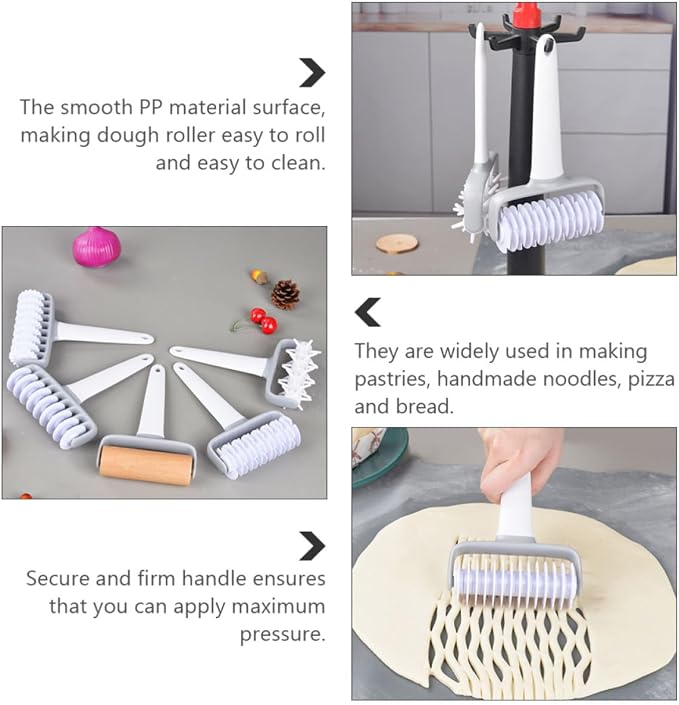 The smooth PP material surface, making dough roller easy to roll and easy to clean.

They are widely used in making pastries, handmade noodles, pizza and bread.

Secure and firm handle ensures that you can apply maximum pressure.