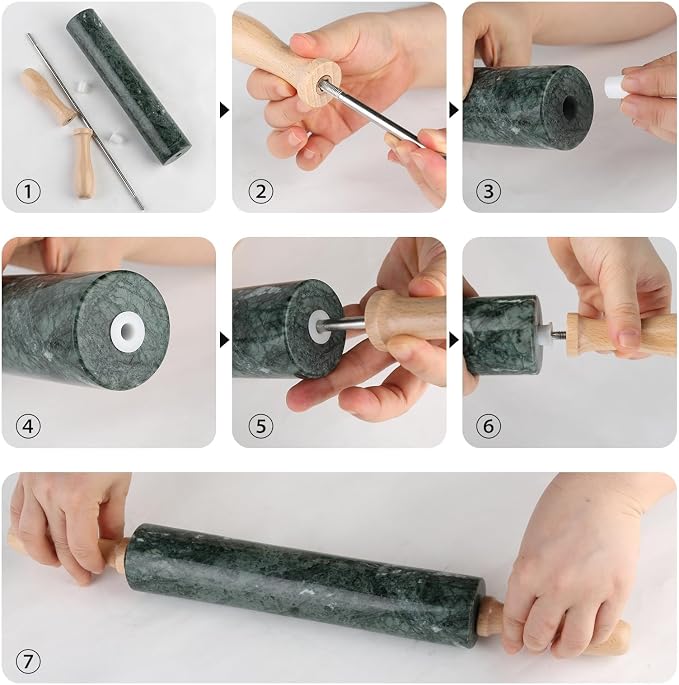 ①
②
③
④
⑤
⑥
⑦