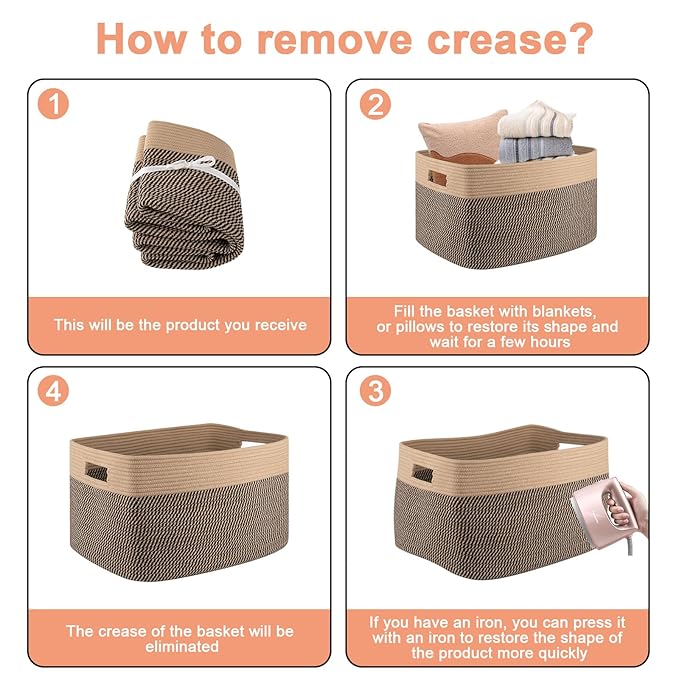 How to remove crease?

1

This will be the product you receive

2

Fill the basket with blankets, or pillows to restore its shape and wait for a few hours

4

The crease of the basket will be eliminated

3

If you have an iron, you can press it with an iron to restore the shape of the product more quickly