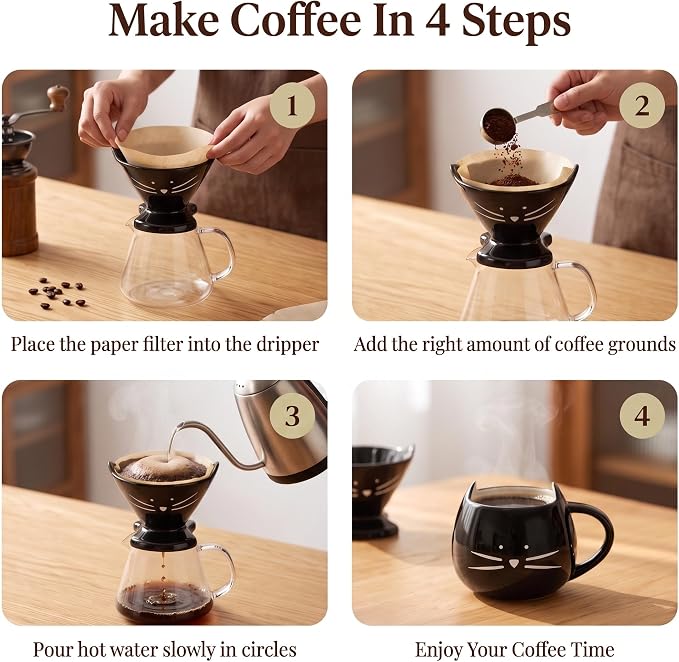 Make Coffee In 4 Steps

1

Place the paper filter into the dripper

2

Add the right amount of coffee grounds

3

Pour hot water slowly in circles

4

Enjoy Your Coffee Time