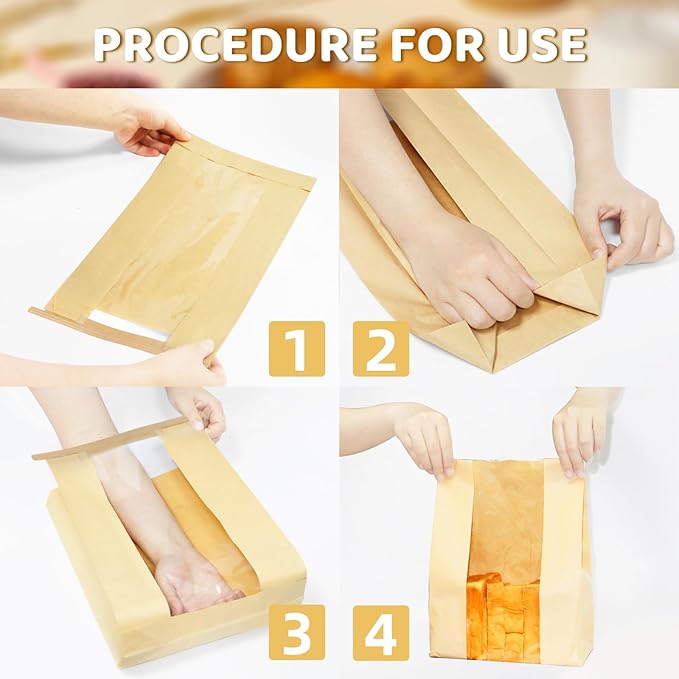 PROCEDURE FOR USE

1

2

3

4