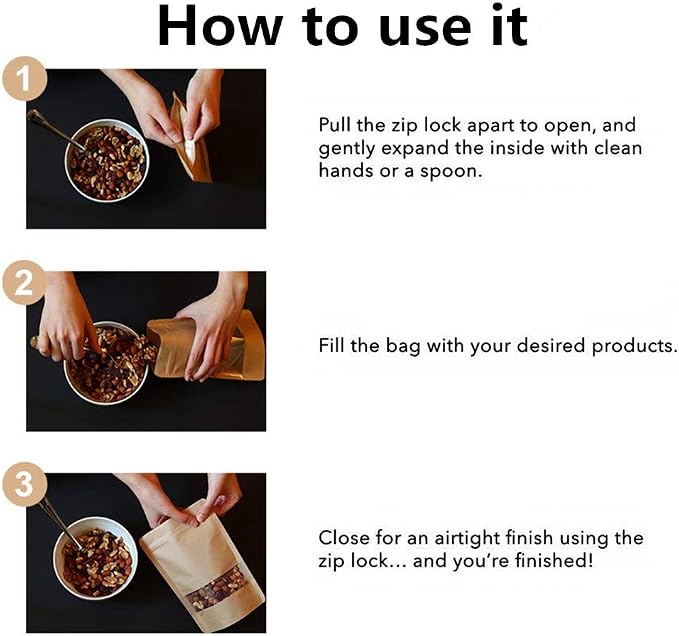 How to use it

1

Pull the zip lock apart to open, and gently expand the inside with clean hands or a spoon.

2

Fill the bag with your desired products.

3

Close for an airtight finish using the zip lock... and you're finished!