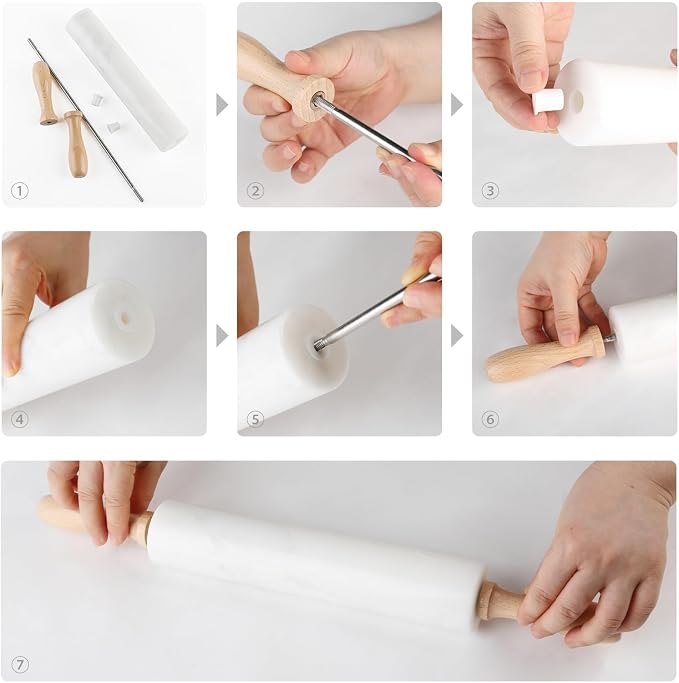 ①

②

③

④

⑤

⑥

⑦