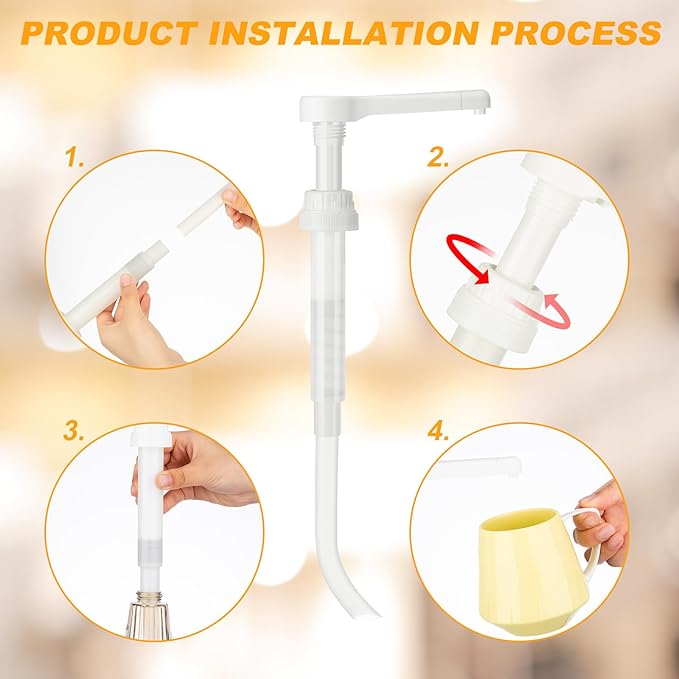 PRODUCT INSTALLATION PROCESS

1.

2.

3.

4.