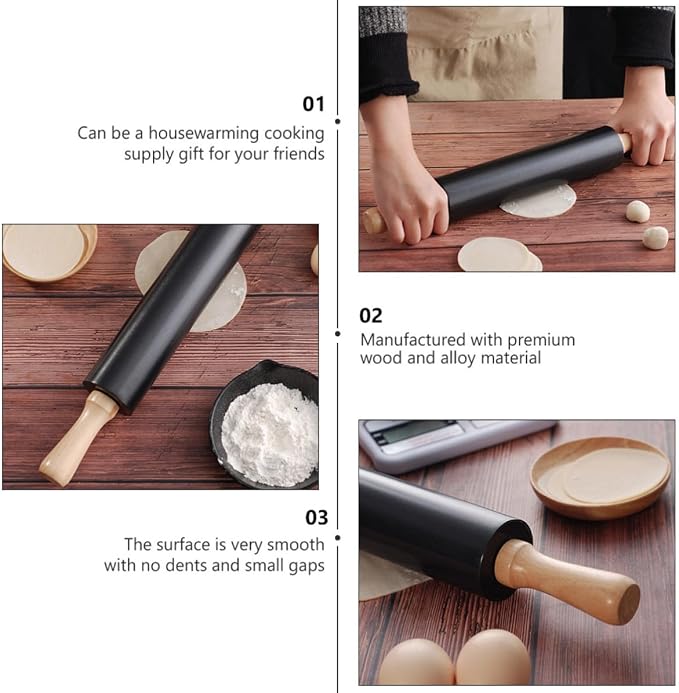 01
Can be a housewarming cooking supply gift for your friends

02
Manufactured with premium wood and alloy material

03
The surface is very smooth with no dents and small gaps