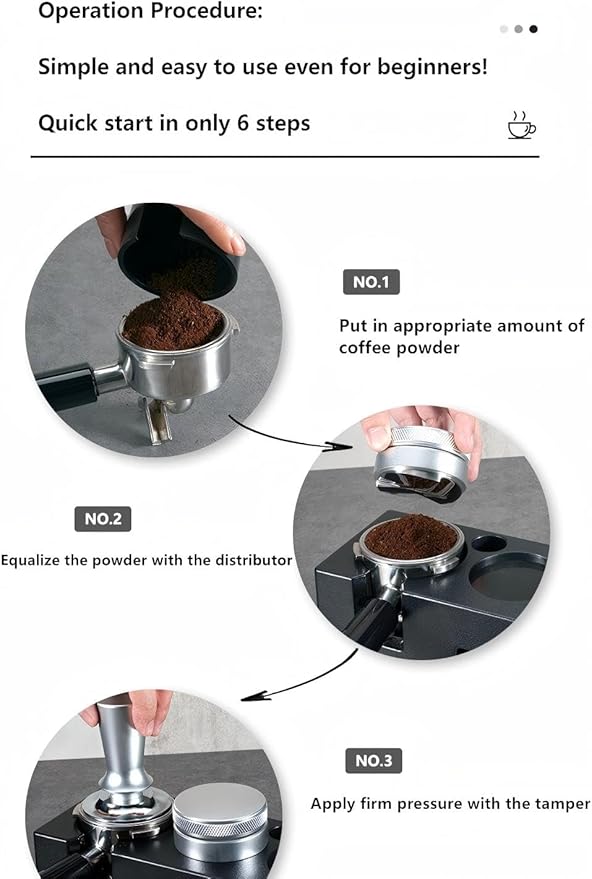 Operation Procedure:

Simple and easy to use even for beginners!

Quick start in only 6 steps

NO.1

Put in appropriate amount of coffee powder

NO.2

Equalize the powder with the distributor

NO.3

Apply firm pressure with the tamper