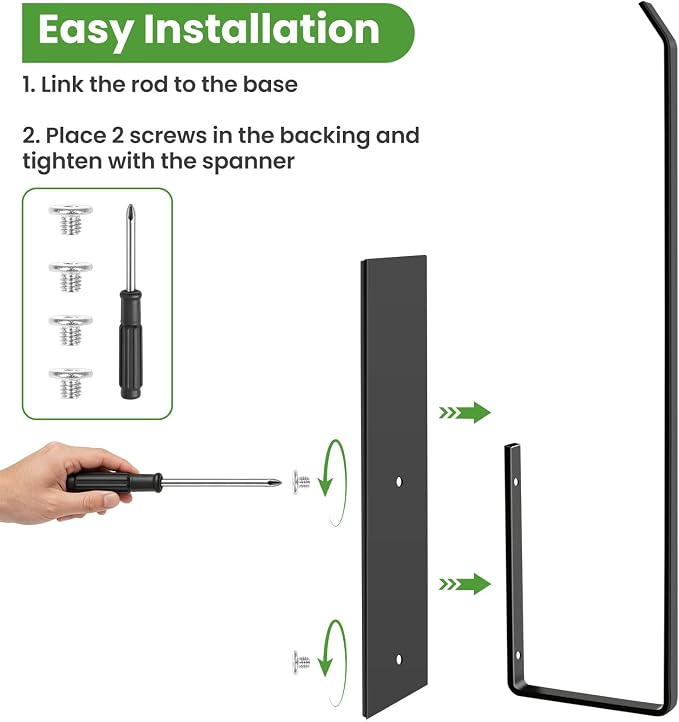 Easy Installation

1. Link the rod to the base

2. Place 2 screws in the backing and tighten with the spanner