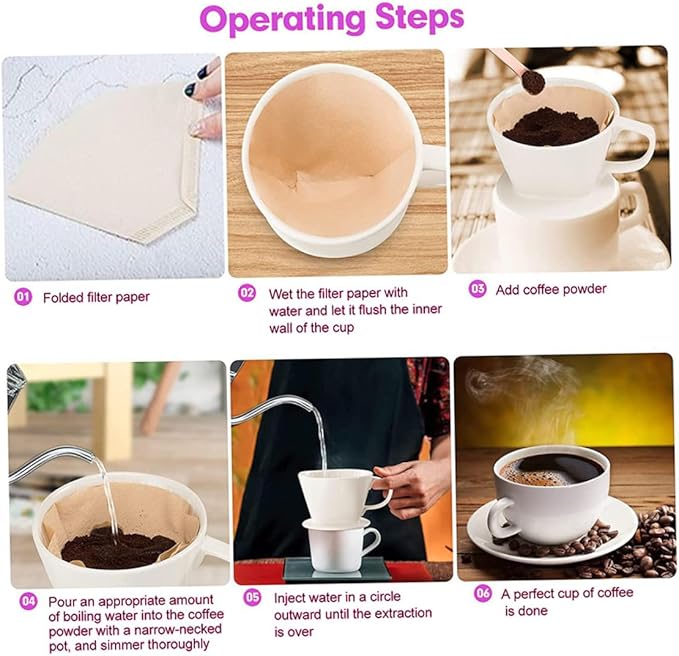 Operating Steps

01 Folded filter paper

02 Wet the filter paper with water and let it flush the inner wall of the cup

03 Add coffee powder

04 Pour an appropriate amount of boiling water into the coffee powder with a narrow-necked pot, and simmer thoroughly

05 Inject water in a circle outward until the extraction is over

06 A perfect cup of coffee is done