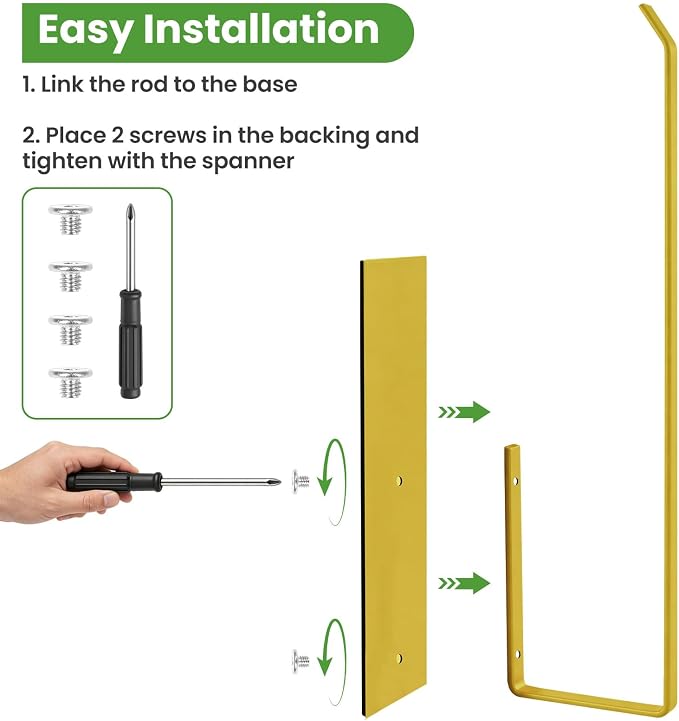 Easy Installation

1. Link the rod to the base

2. Place 2 screws in the backing and tighten with the spanner