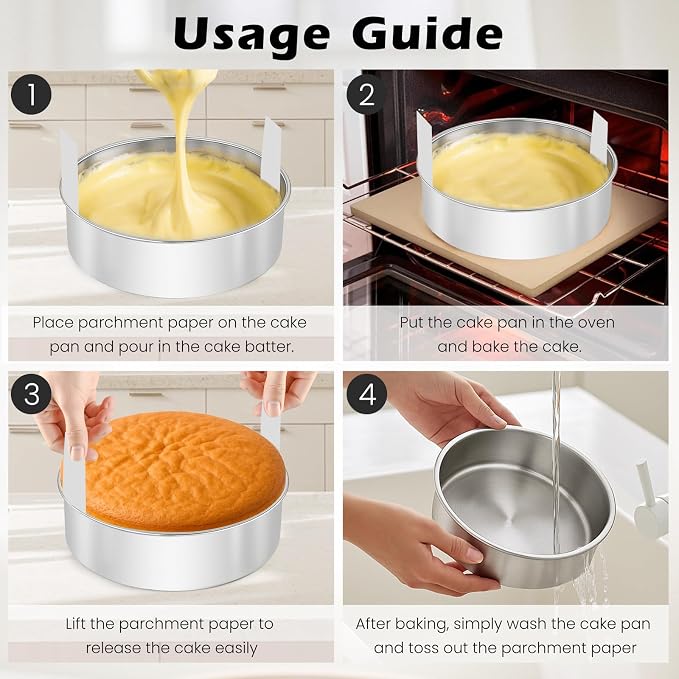 Usage Guide

1

Place parchment paper on the cake pan and pour in the cake batter.

2

Put the cake pan in the oven and bake the cake.

3

Lift the parchment paper to release the cake easily

4

After baking, simply wash the cake pan and toss out the parchment paper