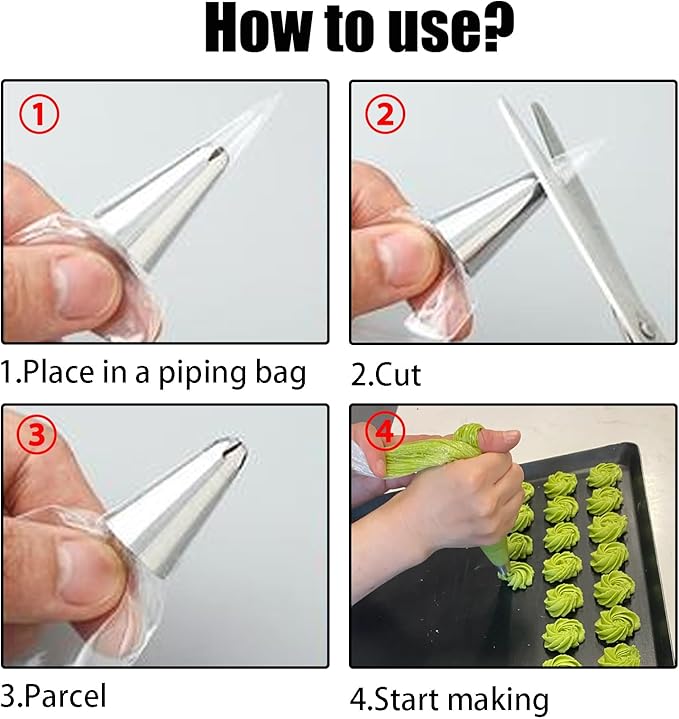 How to use?

①

1.Place in a piping bag

②

2.Cut

③

3.Parcel

④

4.Start making