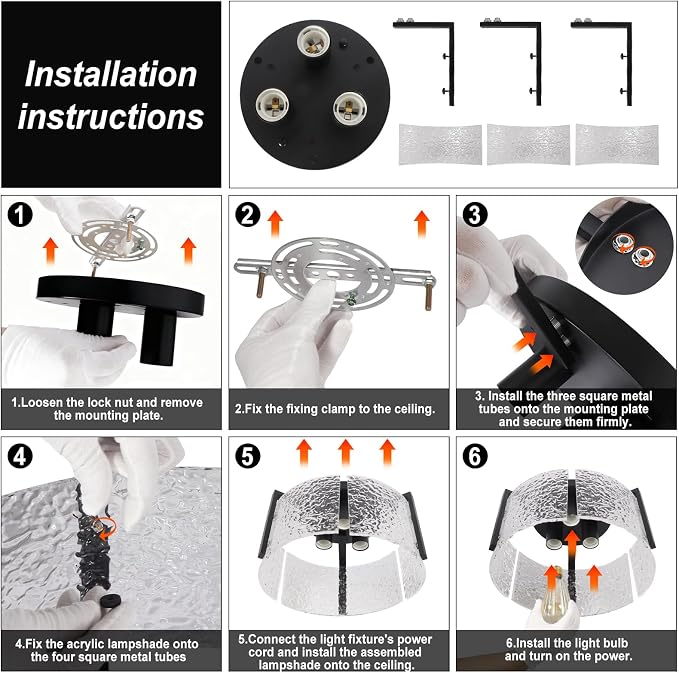 Installation instructions

1

1.Loosen the lock nut and remove the mounting plate.

2

2.Fix the fixing clamp to the ceiling.

3

3. Install the three square metal tubes onto the mounting plate and secure them firmly.

4

4.Fix the acrylic lampshade onto the four square metal tubes

5

5.Connect the light fixture's power cord and install the assembled lampshade onto the ceiling.

6

6.Install the light bulb and turn on the power.