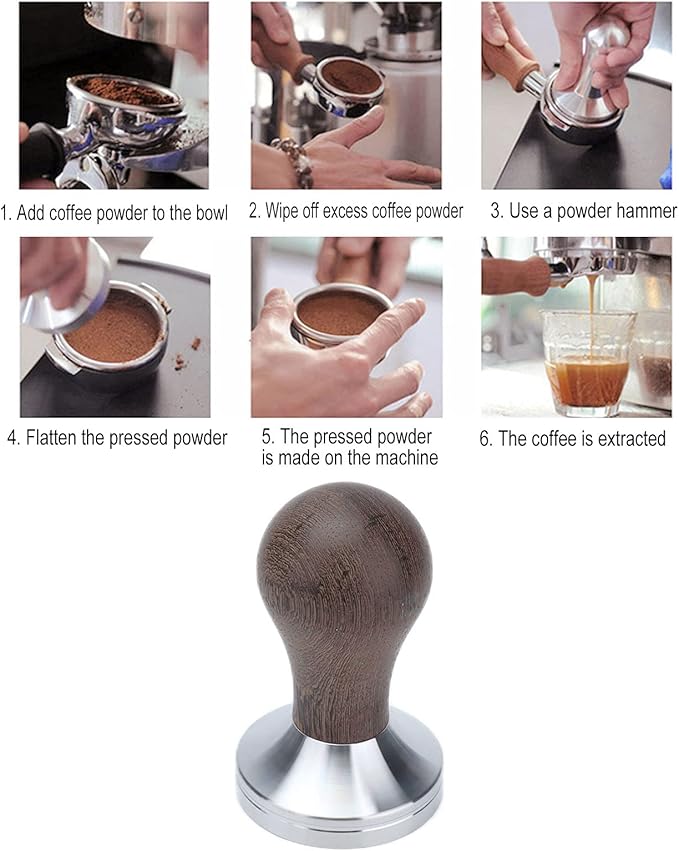 1. Add coffee powder to the bowl

2. Wipe off excess coffee powder

3. Use a powder hammer

4. Flatten the pressed powder

5. The pressed powder is made on the machine

6. The coffee is extracted