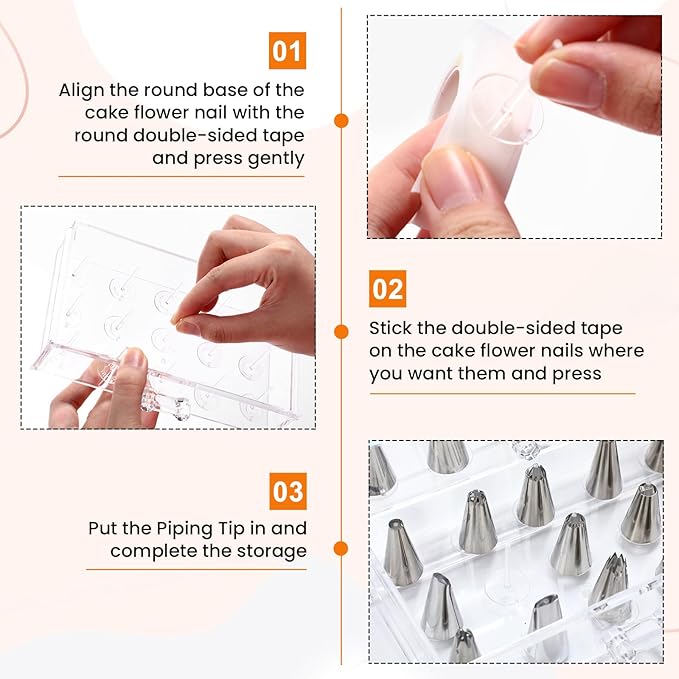 01

Align the round base of the cake flower nail with the round double-sided tape and press gently

02

Stick the double-sided tape on the cake flower nails where you want them and press

03

Put the Piping Tip in and complete the storage