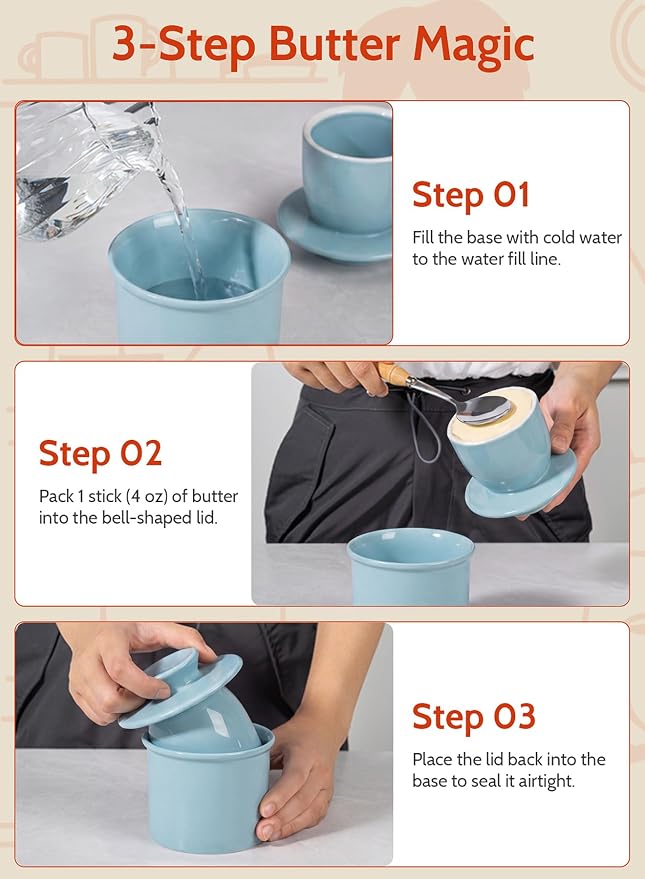 3-Step Butter Magic

Step 01

Fill the base with cold water to the water fill line.

Step 02

Pack 1 stick (4 oz) of butter into the bell-shaped lid.

Step 03

Place the lid back into the base to seal it airtight.