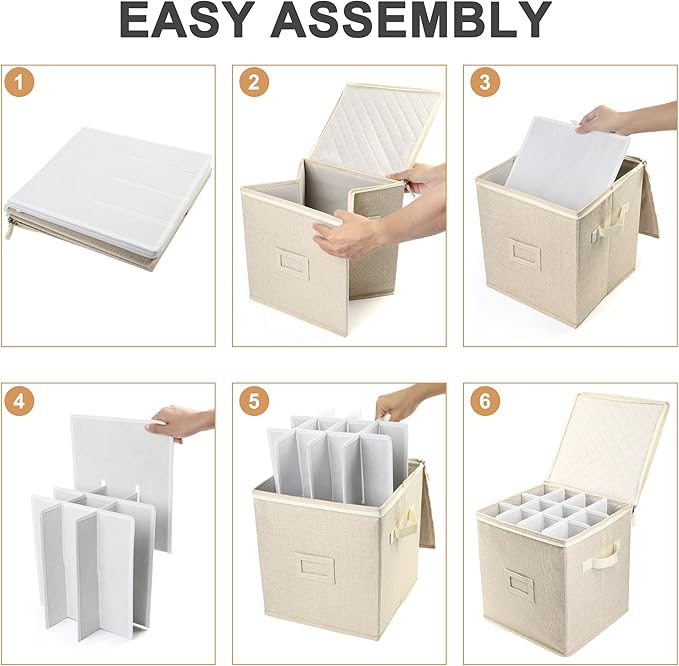 EASY ASSEMBLY

1

2

3

4

5

6