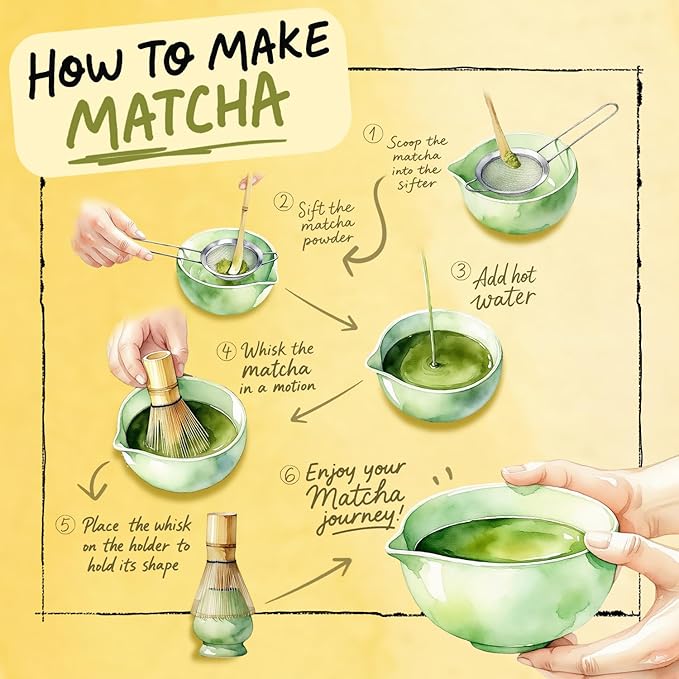 HOW TO MAKE MATCHA

1 Scoop the matcha into the sifter

2 Sift the matcha powder

3 Add hot water

4 Whisk the matcha in a motion

5 Place the whisk on the holder to hold its shape

6 Enjoy your Matcha journey!