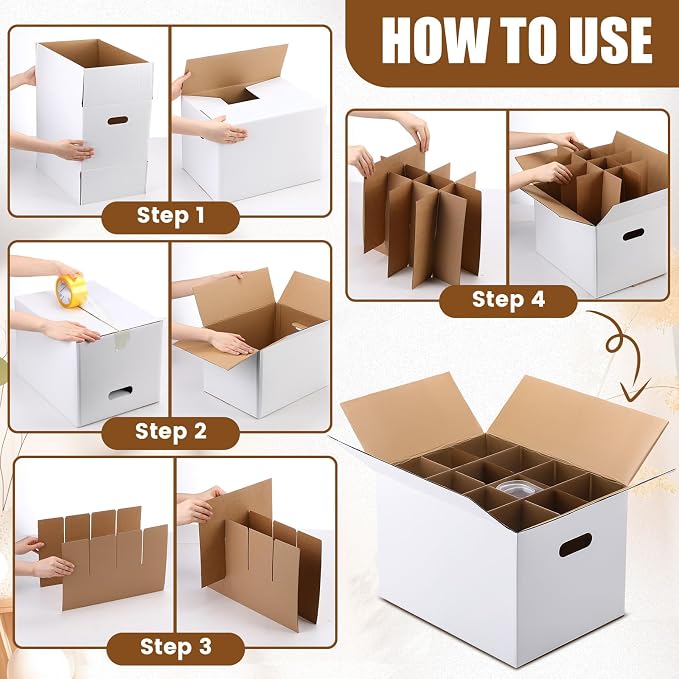 HOW TO USE

Step 1

Step 2

Step 3

Step 4