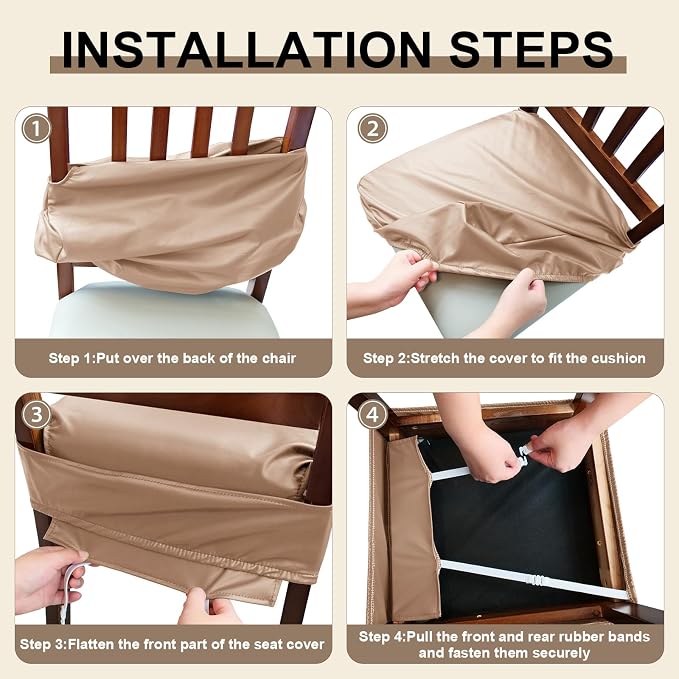 INSTALLATION STEPS

1

Step 1:Put over the back of the chair

2

Step 2:Stretch the cover to fit the cushion

3

Step 3:Flatten the front part of the seat cover

4

Step 4:Pull the front and rear rubber bands and fasten them securely