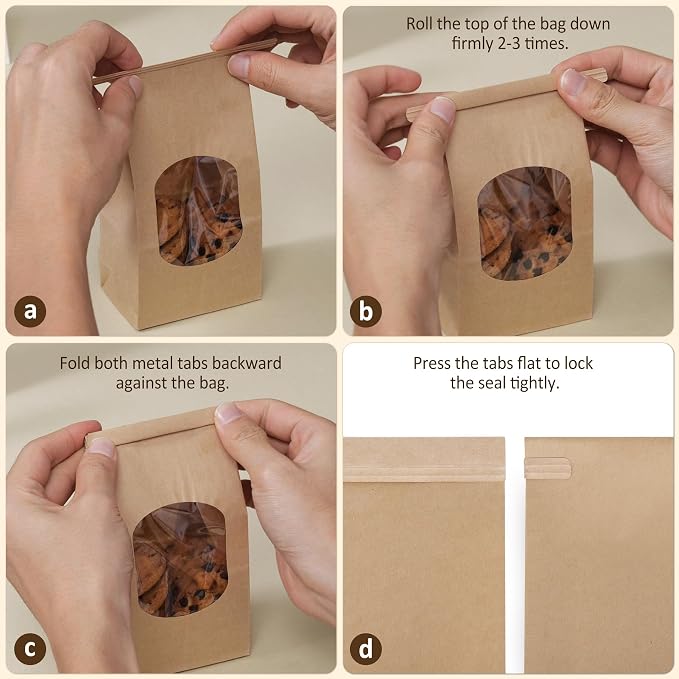 a

Roll the top of the bag down firmly 2-3 times.

b

Fold both metal tabs backward against the bag.

c

Press the tabs flat to lock the seal tightly.

d