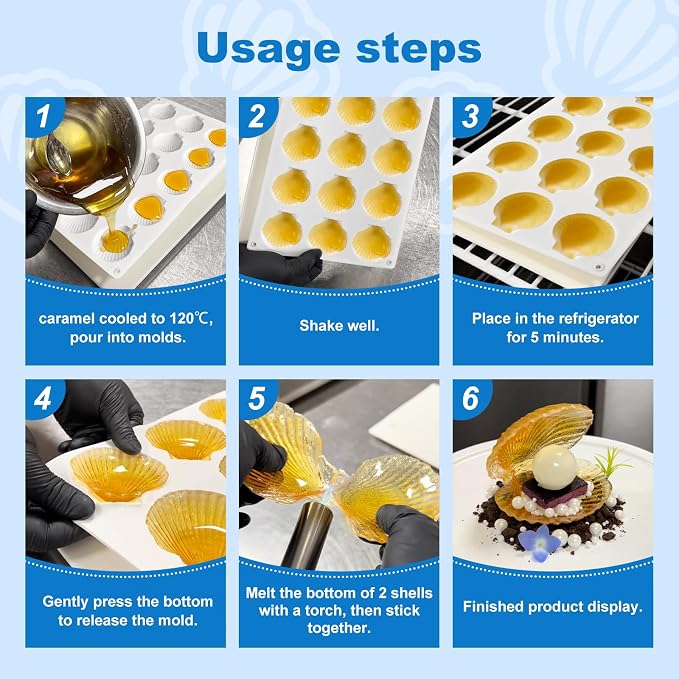 Usage steps

1
caramel cooled to 120℃, pour into molds.

2
Shake well.

3
Place in the refrigerator for 5 minutes.

4
Gently press the bottom to release the mold.

5
Melt the bottom of 2 shells with a torch, then stick together.

6
Finished product display.