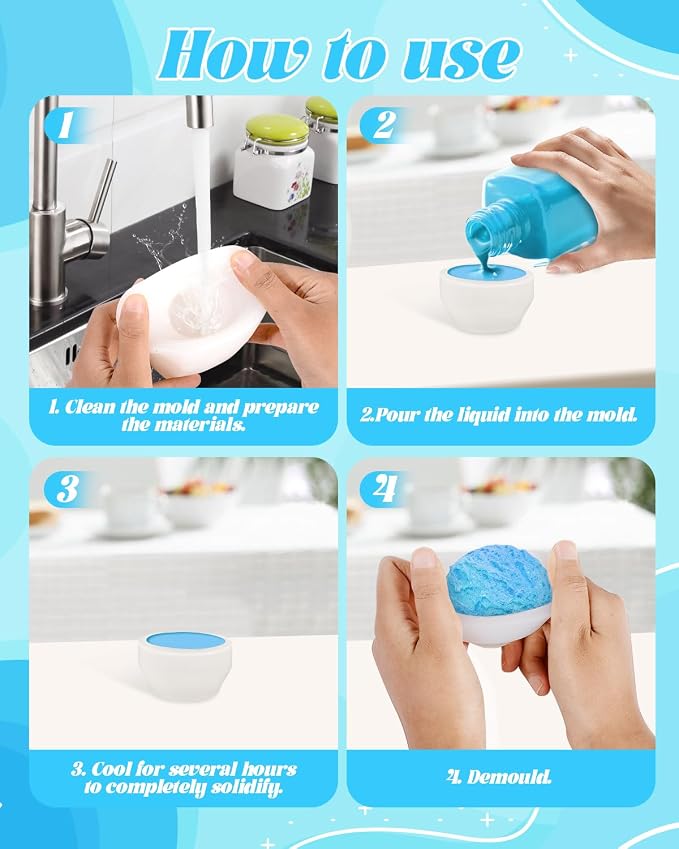 How to use

1

1. Clean the mold and prepare the materials.

2

2.Pour the liquid into the mold.

3

3. Cool for several hours to completely solidify.

4

4. Demould.