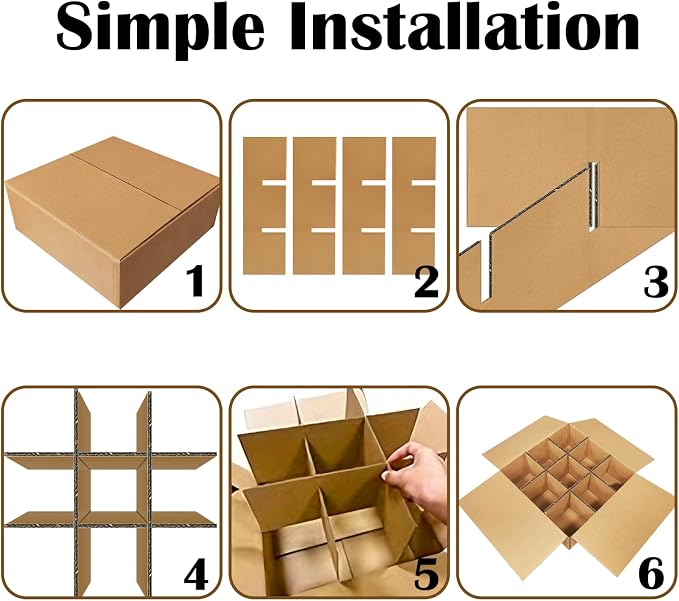 Simple Installation

1

2

3

4

5

6