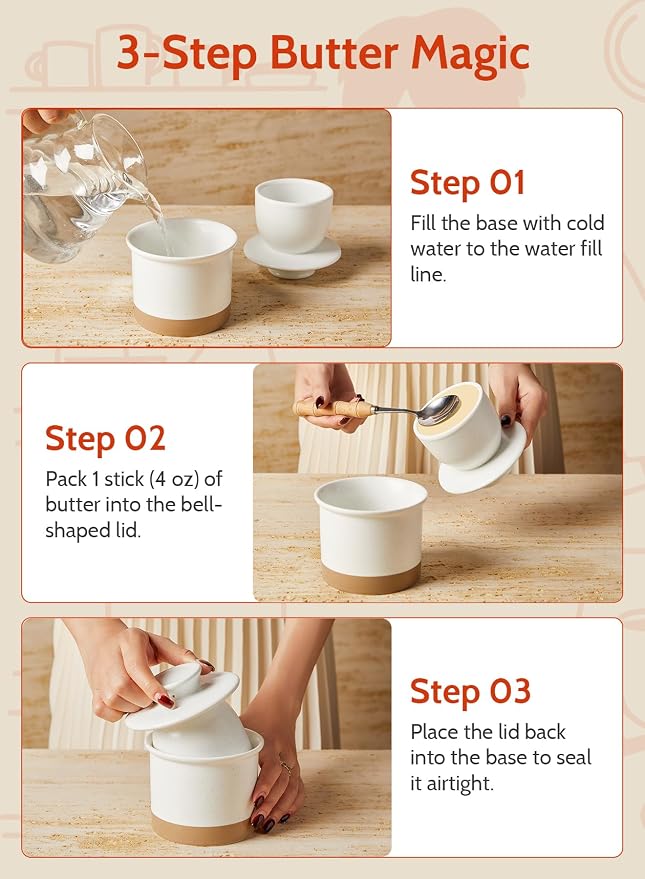 3-Step Butter Magic

Step 01
Fill the base with cold water to the water fill line.

Step 02
Pack 1 stick (4 oz) of butter into the bell-shaped lid.

Step 03
Place the lid back into the base to seal it airtight.