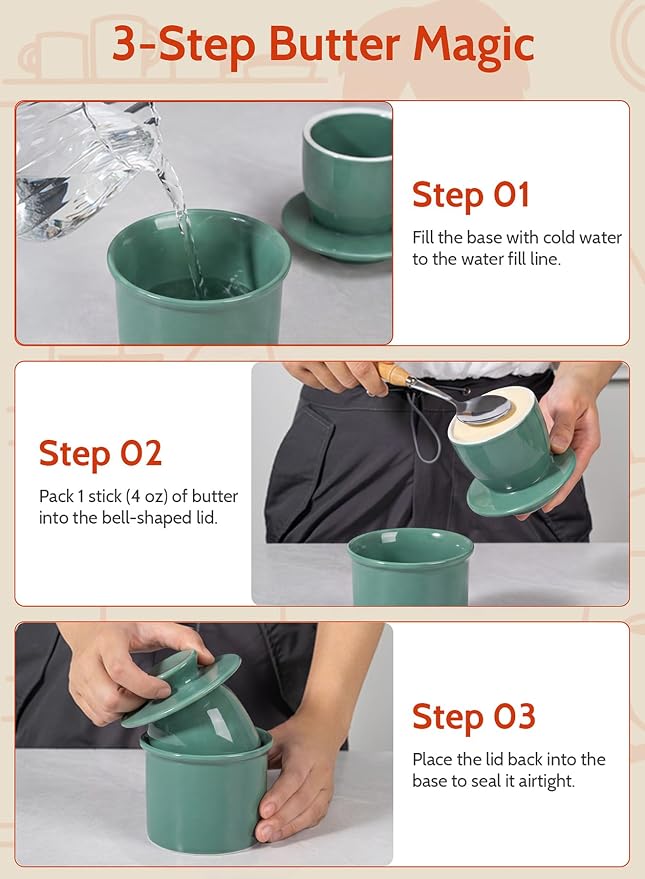 3-Step Butter Magic

Step 01

Fill the base with cold water to the water fill line.

Step 02

Pack 1 stick (4 oz) of butter into the bell-shaped lid.

Step 03

Place the lid back into the base to seal it airtight.