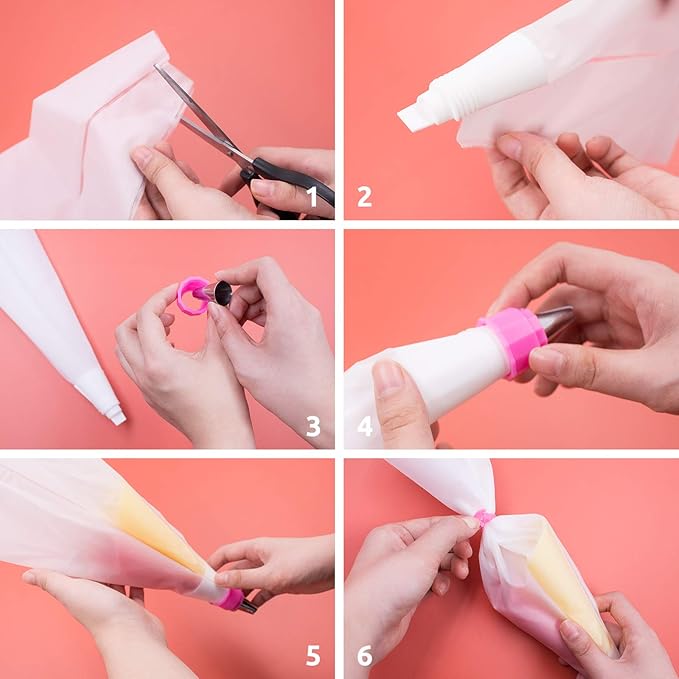 1

2

3

4

5

6