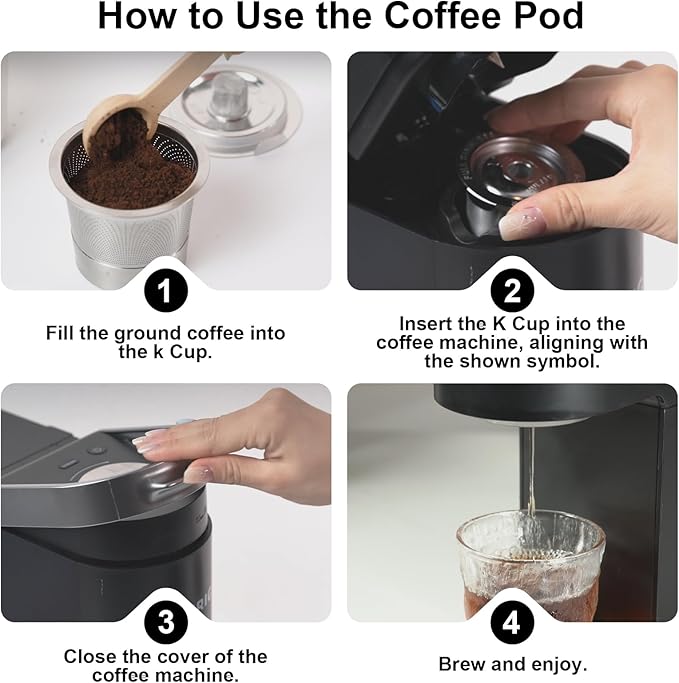 How to Use the Coffee Pod

1

Fill the ground coffee into the k Cup.

2

Insert the K Cup into the coffee machine, aligning with the shown symbol.

3

Close the cover of the coffee machine.

4

Brew and enjoy.