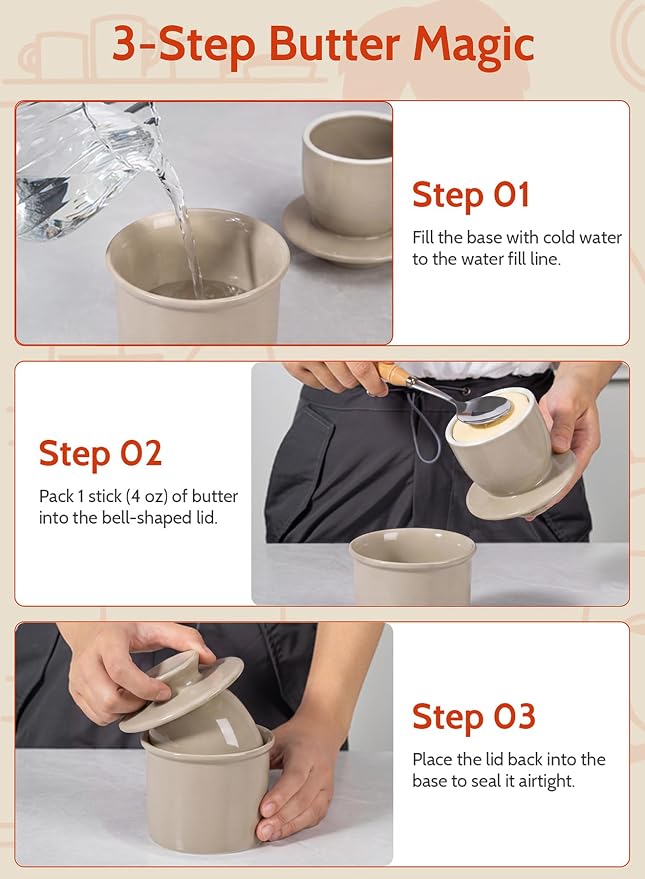 3-Step Butter Magic

Step 01

Fill the base with cold water to the water fill line.

Step 02

Pack 1 stick (4 oz) of butter into the bell-shaped lid.

Step 03

Place the lid back into the base to seal it airtight.