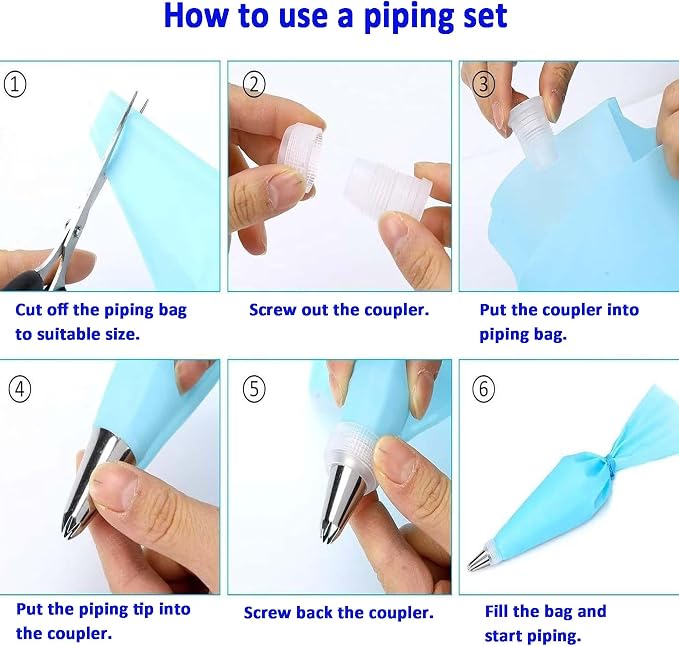 How to use a piping set

①
Cut off the piping bag to suitable size.

②
Screw out the coupler.

③
Put the coupler into piping bag.

④
Put the piping tip into the coupler.

⑤
Screw back the coupler.

⑥
Fill the bag and start piping.