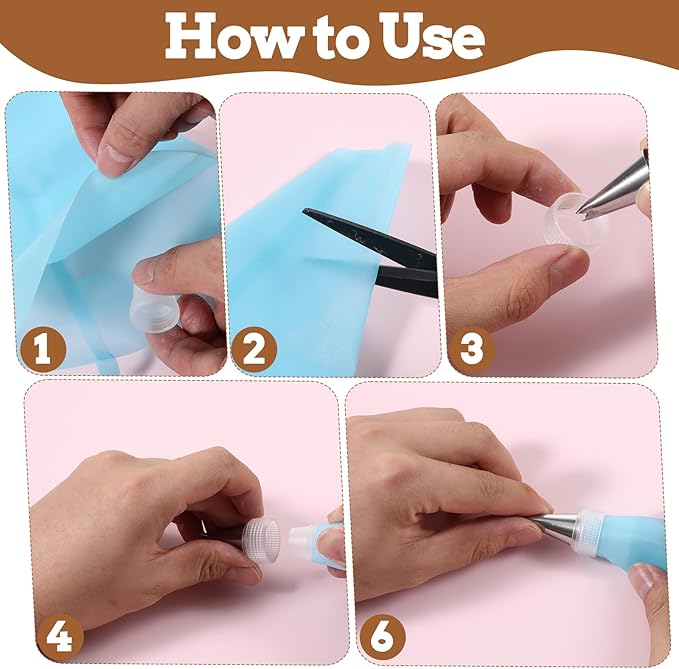 How to Use

1

2

3

4

6