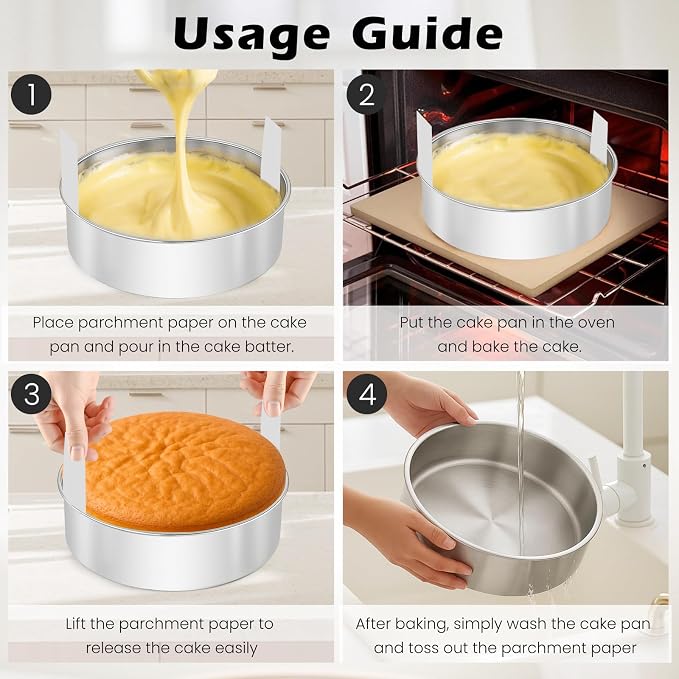 Usage Guide

1

Place parchment paper on the cake pan and pour in the cake batter.

2

Put the cake pan in the oven and bake the cake.

3

Lift the parchment paper to release the cake easily

4

After baking, simply wash the cake pan and toss out the parchment paper