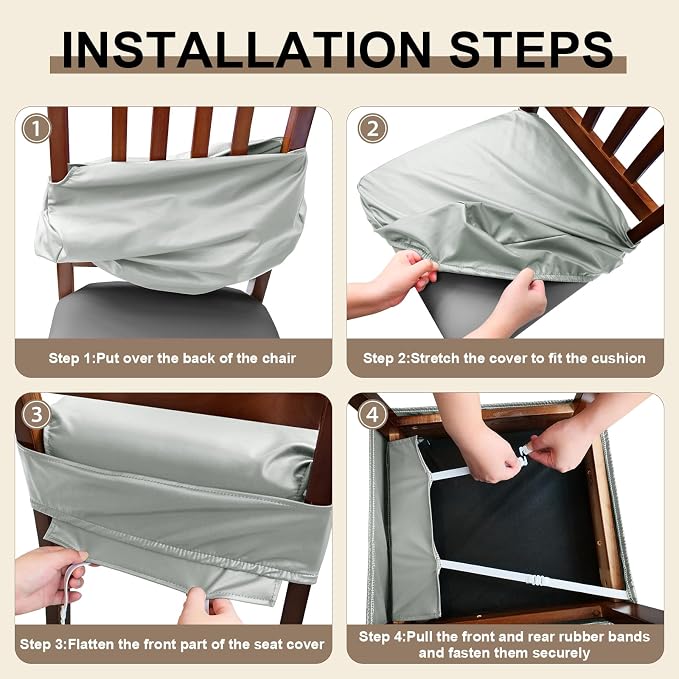 INSTALLATION STEPS

1

Step 1:Put over the back of the chair

2

Step 2:Stretch the cover to fit the cushion

3

Step 3:Flatten the front part of the seat cover

4

Step 4:Pull the front and rear rubber bands and fasten them securely