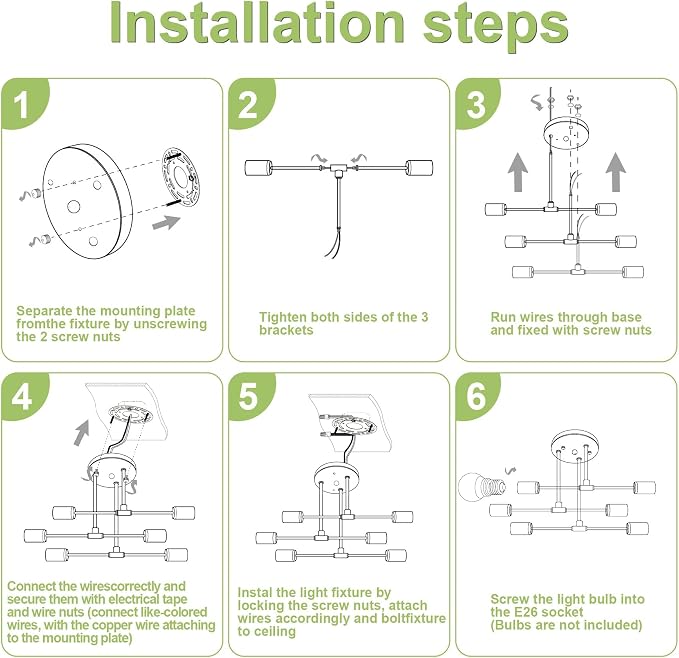 Installation steps

1

Separate the mounting plate fromthe fixture by unscrewing the 2 screw nuts

2

Tighten both sides of the 3 brackets

3

Run wires through base and fixed with screw nuts

4

Connect the wirescorrectly and secure them with electrical tape and wire nuts (connect like-colored wires, with the copper wire attaching to the mounting plate)

5

Instal the light fixture by locking the screw nuts, attach wires accordingly and boltfixture to ceiling

6

Screw the light bulb into the E26 socket (Bulbs are not included)