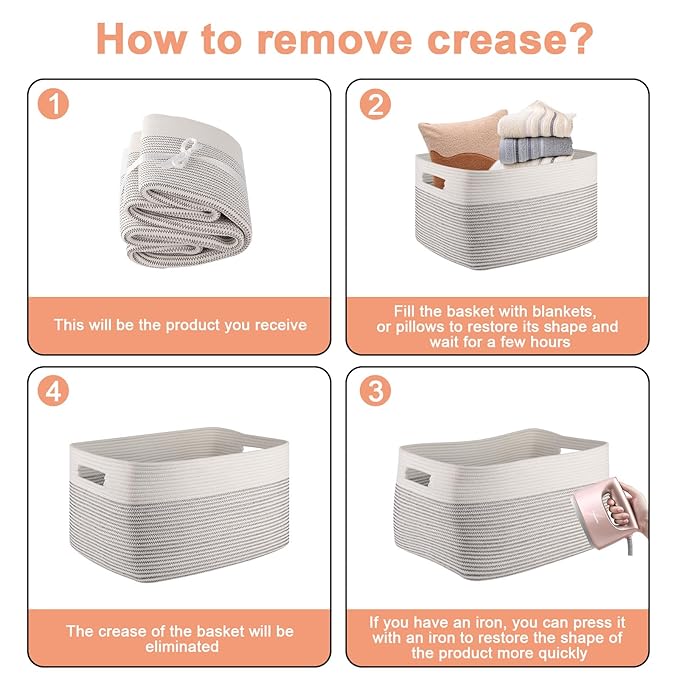 How to remove crease?

1

This will be the product you receive

2

Fill the basket with blankets, or pillows to restore its shape and wait for a few hours

4

The crease of the basket will be eliminated

3

If you have an iron, you can press it with an iron to restore the shape of the product more quickly