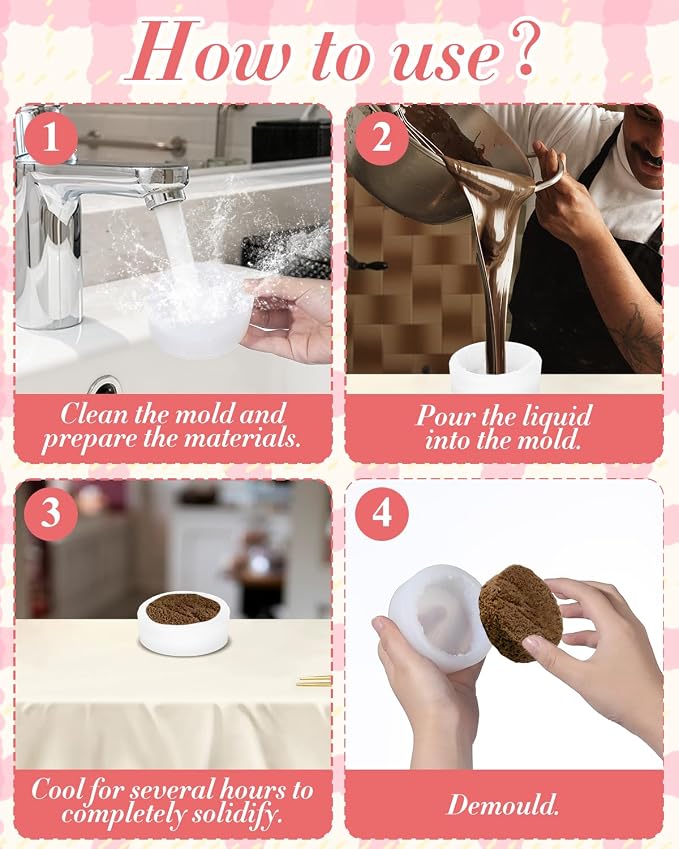 How to use?

1

Clean the mold and prepare the materials.

2

Pour the liquid into the mold.

3

Cool for several hours to completely solidify.

4

Demould.