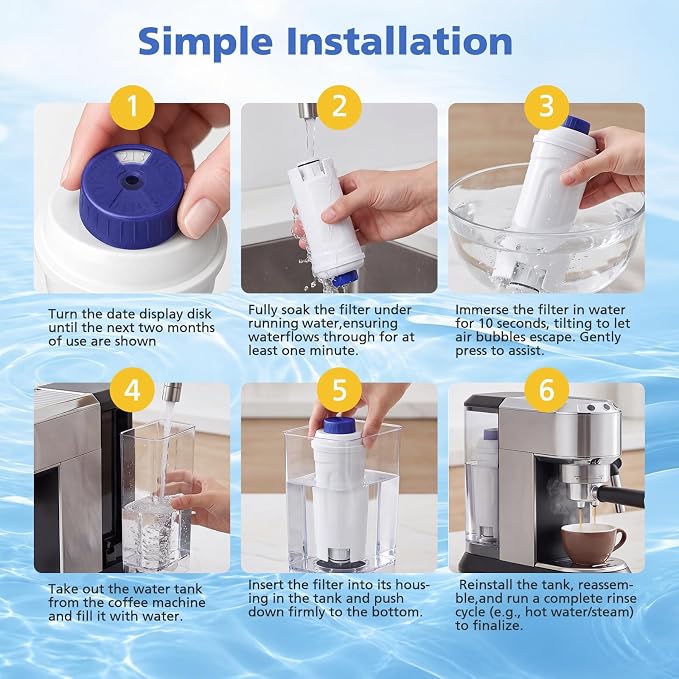 Simple Installation

1

Turn the date display disk until the next two months of use are shown

2

Fully soak the filter under running water,ensuring waterflows through for at least one minute.

3

Immerse the filter in water for 10 seconds, tilting to let air bubbles escape. Gently press to assist.

4

Take out the water tank from the coffee machine and fill it with water.

5

Insert the filter into its housing in the tank and push down firmly to the bottom.

6

Reinstall the tank, reassemble,and run a complete rinse cycle (e.g., hot water/steam) to finalize.