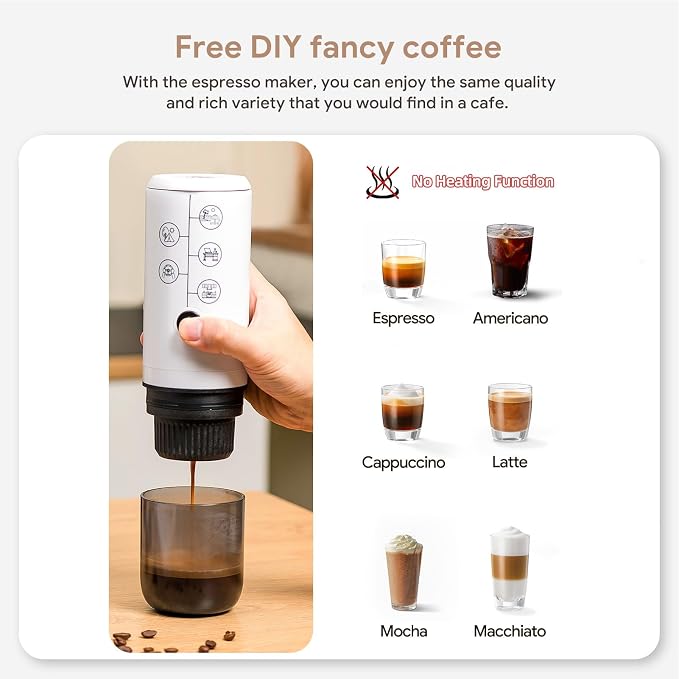 Free DIY fancy coffee

With the espresso maker, you can enjoy the same quality and rich variety that you would find in a cafe.

No Heating Function

Espresso

Americano

Cappuccino

Latte

Mocha

Macchiato