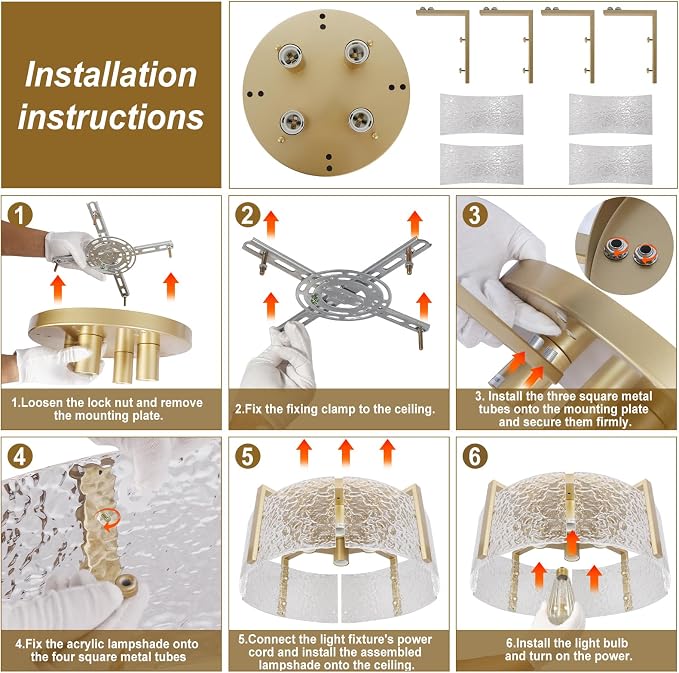 Installation instructions

1

1.Loosen the lock nut and remove the mounting plate.

2

2.Fix the fixing clamp to the ceiling.

3

3. Install the three square metal tubes onto the mounting plate and secure them firmly.

4

4.Fix the acrylic lampshade onto the four square metal tubes

5

5.Connect the light fixture's power cord and install the assembled lampshade onto the ceiling.

6

6.Install the light bulb and turn on the power.