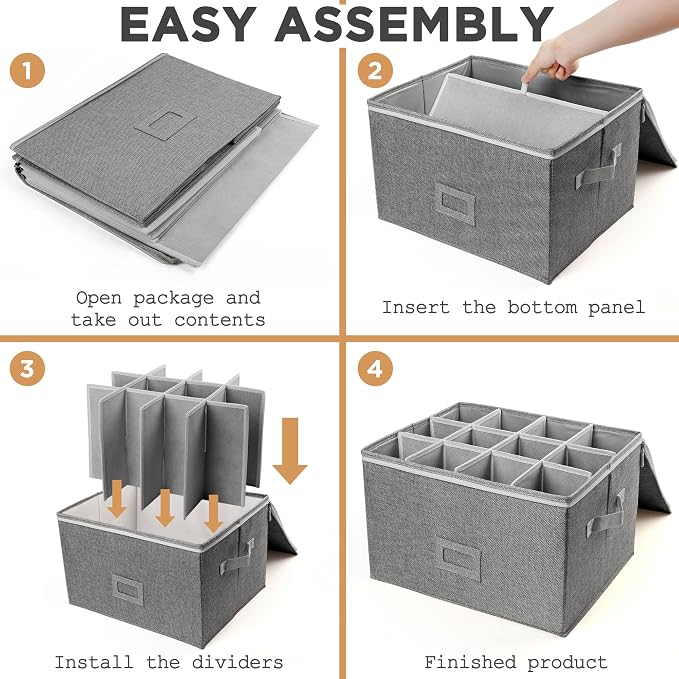 EASY ASSEMBLY

1

Open package and take out contents

2

Insert the bottom panel

3

Install the dividers

4

Finished product