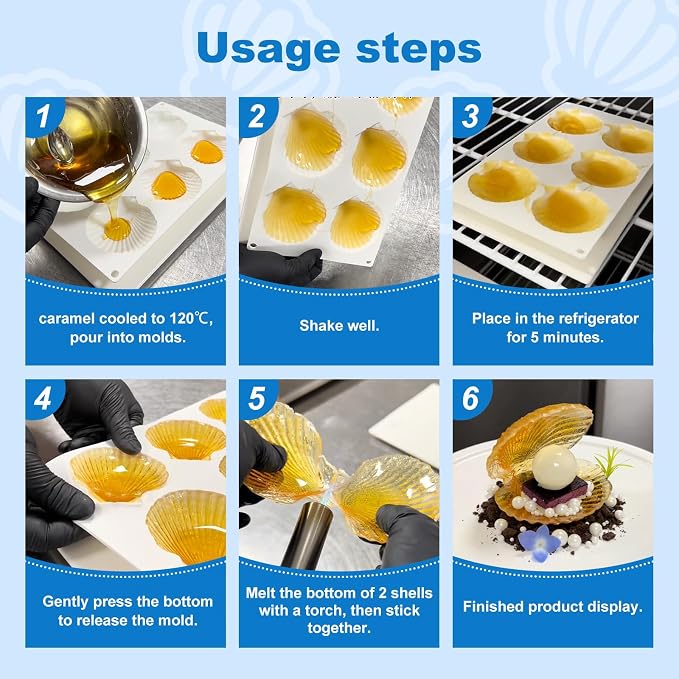 Usage steps

1

caramel cooled to 120℃, pour into molds.

2

Shake well.

3

Place in the refrigerator for 5 minutes.

4

Gently press the bottom to release the mold.

5

Melt the bottom of 2 shells with a torch, then stick together.

6

Finished product display.