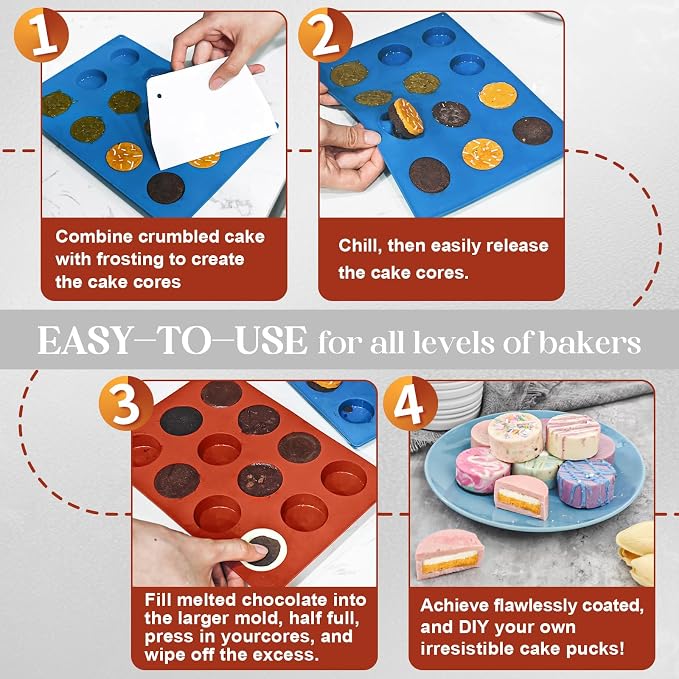 1

Combine crumbled cake with frosting to create the cake cores

2

Chill, then easily release the cake cores.

EASY-TO-USE for all levels of bakers

3

Fill melted chocolate into the larger mold, half full, press in yourcores, and wipe off the excess.

4

Achieve flawlessly coated, and DIY your own irresistible cake pucks!