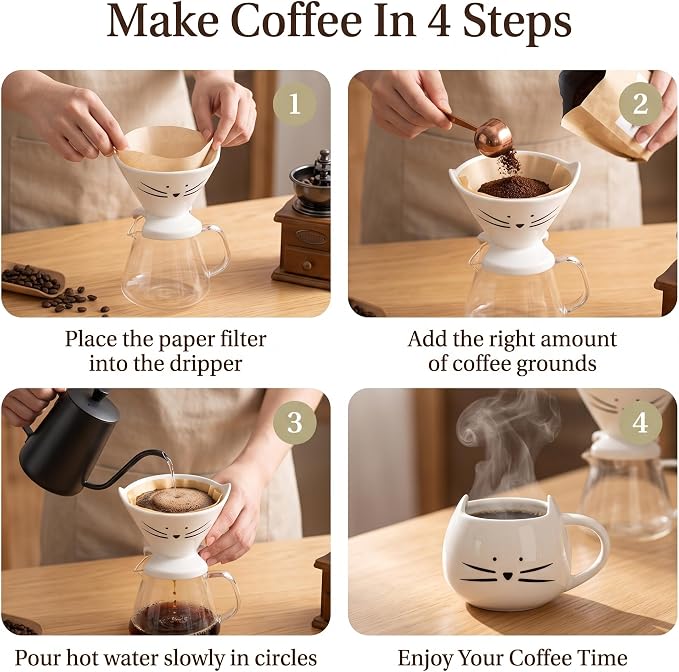 Make Coffee In 4 Steps

1

Place the paper filter into the dripper

2

Add the right amount of coffee grounds

3

Pour hot water slowly in circles

4

Enjoy Your Coffee Time