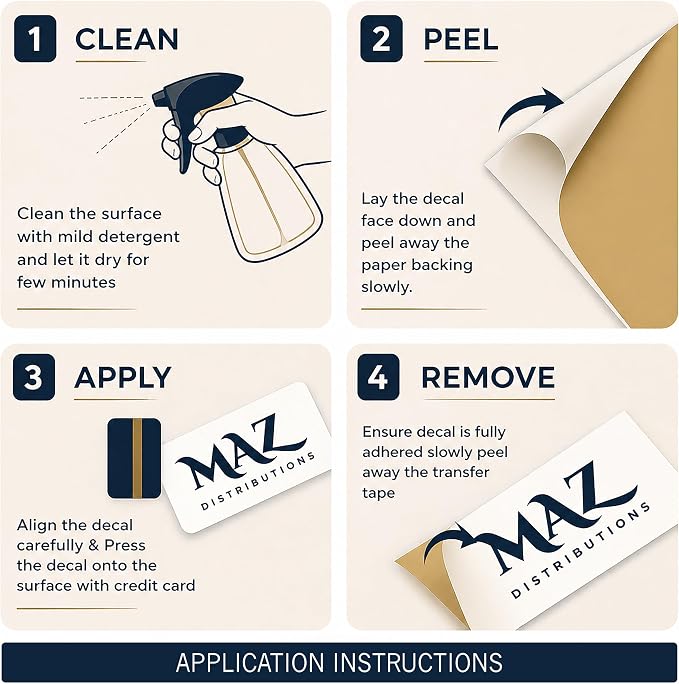 1 CLEAN

Clean the surface with mild detergent and let it dry for few minutes

2 PEEL

Lay the decal face down and peel away the paper backing slowly.

3 APPLY

MAZ DISTRIBUTIONS

Align the decal carefully & Press the decal onto the surface with credit card

4 REMOVE

Ensure decal is fully adhered slowly peel away the transfer tape

MAZ DISTRIBUTIONS

APPLICATION INSTRUCTIONS