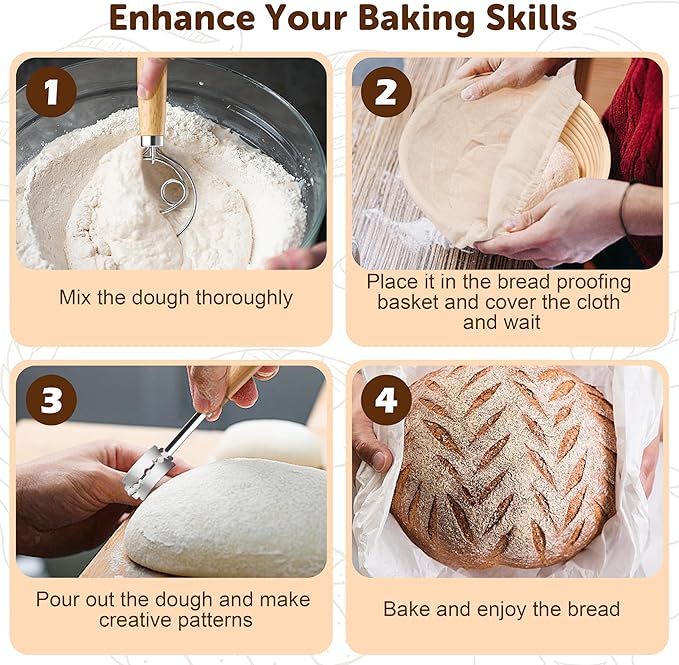 Enhance Your Baking Skills

1

Mix the dough thoroughly

2

Place it in the bread proofing basket and cover the cloth and wait

3

Pour out the dough and make creative patterns

4

Bake and enjoy the bread