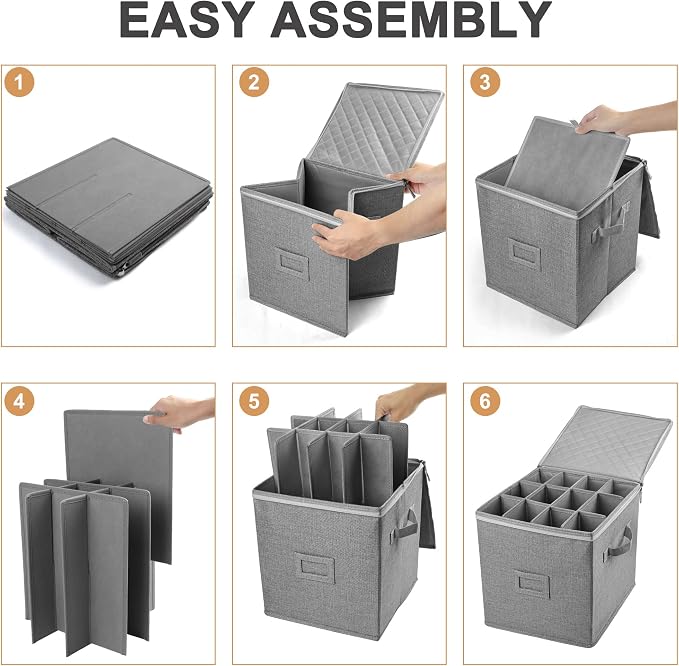 EASY ASSEMBLY

1

2

3

4

5

6