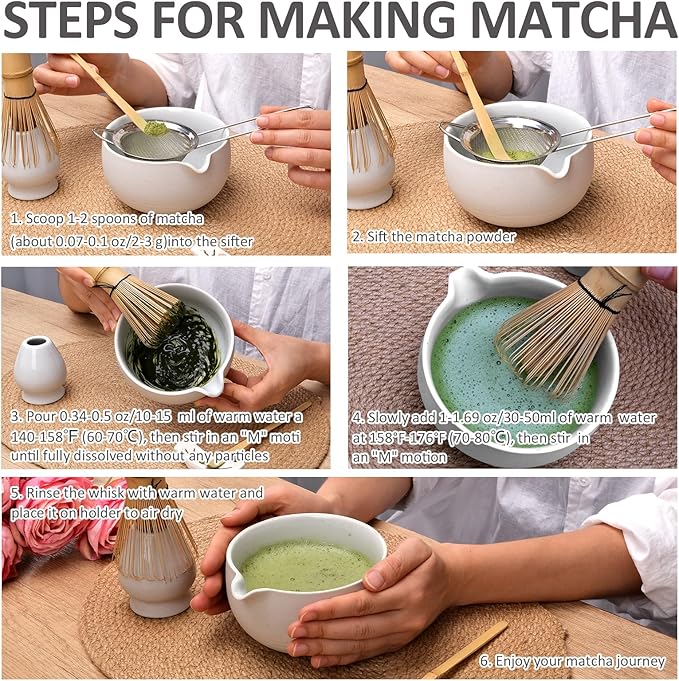 STEPS FOR MAKING MATCHA

1. Scoop 1-2 spoons of matcha (about 0.07-0.1 oz/2-3 g)into the sifter

2. Sift the matcha powder

3. Pour 0.34-0.5 oz/10-15 ml of warm water a 140-158°F (60-70°C), then stir in an "M" moti until fully dissolved without any particles

4. Slowly add 1-1.69 oz/30-50ml of warm water at 158°F-176°F (70-80°C), then stir in an "M" motion

5. Rinse the whisk with warm water and place it on holder to air dry

6. Enjoy your matcha journey